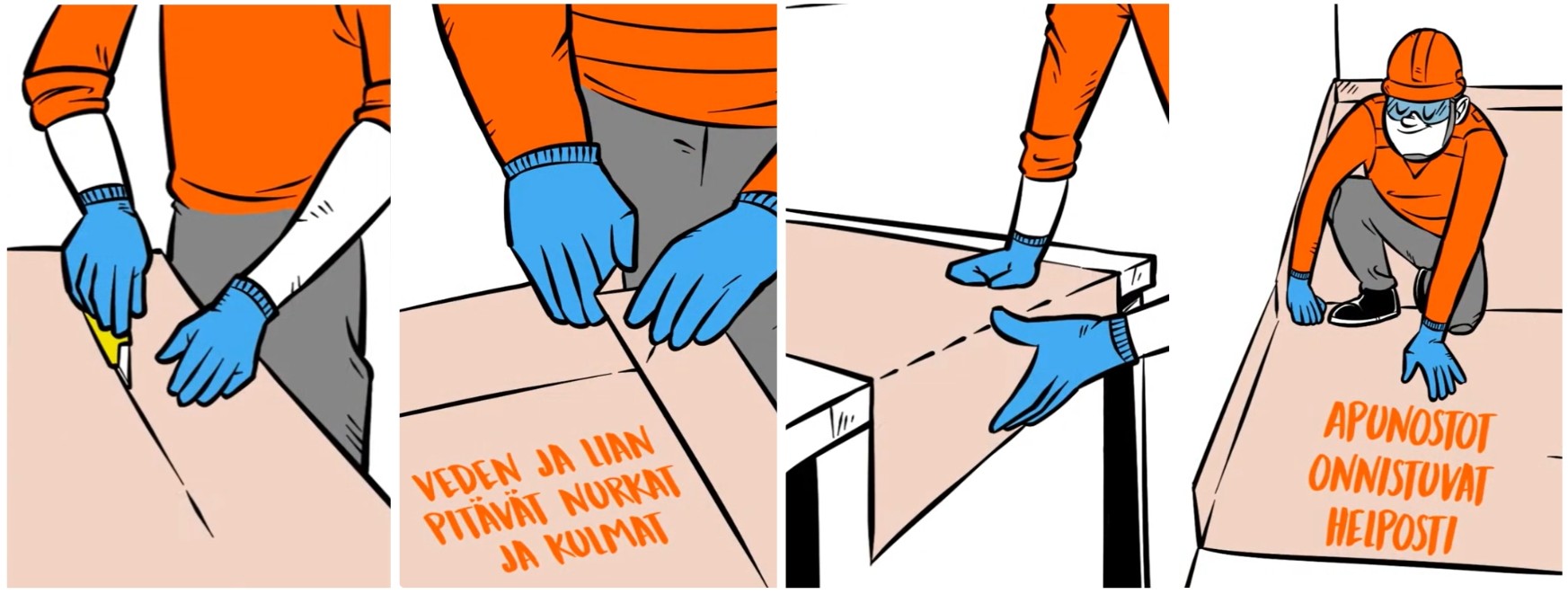 VEDEN JA LIAN PITÄVÄT NURKAT JA KULMAT

APUNOSTOT ONNISTUVAT HELPOSTI